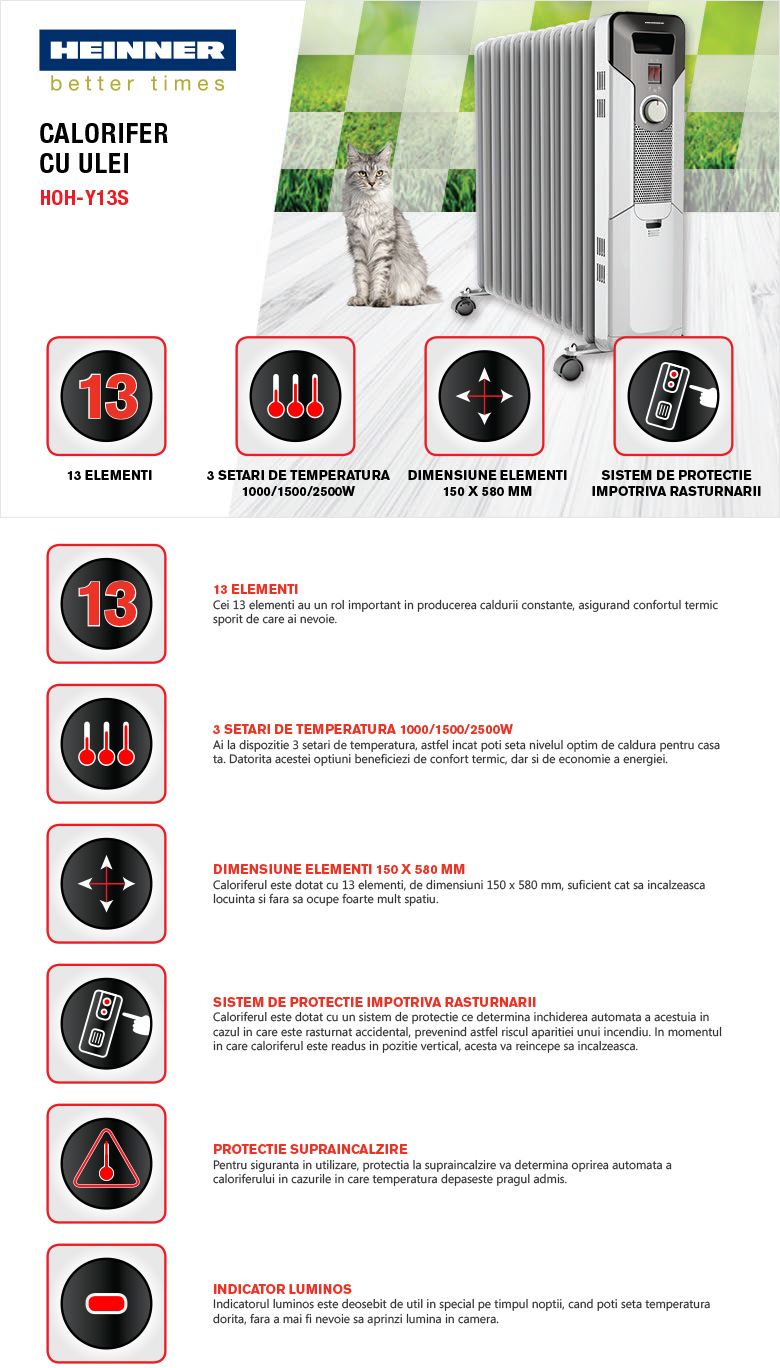 HEINNER
better times

CALORIFER CU ULEI
HOH-Y13S

13

13 ELEMENTI

3 SETARI DE TEMPERATURA 1000/1500/2500W

DIMENSIUNE ELEMENTI 150 X 580 MM

SISTEM DE PROTECTIE IMPOTRIVA RASTURNARII

13

13 ELEMENTI
Cei 13 elementi au un rol important in producerea caldurii constante, asigurand confortul termic sporit de care ai nevoie.

3 SETARI DE TEMPERATURA 1000/1500/2500W
Ai la dispozitie 3 setari de temperatura, astfel incat poti seta nivelul optim de caldura pentru casa ta. Datorita acestei optiuni beneficiezi de confort termic, dar si de economie a energiei.

DIMENSIUNE ELEMENTI 150 X 580 MM
Caloriferul este dotat cu 13 elementi, de dimensiuni 150 x 580 mm, suficient cat sa incalzeasca locuinta si fara sa ocupe foarte mult spatiu.

SISTEM DE PROTECTIE IMPOTRIVA RASTURNARII
Caloriferul este dotat cu un sistem de protectie ce determina inchiderea automata a acestuia in cazul in care este rasturnat accidental, prevenind astfel riscul aparitiei unui incendiu. In momentul in care caloriferul este readus in pozitie vertical, acesta va reincepe sa incalzeasca.

PROTECTIE SUPRAINCALZIRE
Pentru siguranta in utilizare, protectia la supraincalzire va determina oprirea automata a caloriferului in cazurile in care temperatura depaseste pragul admis.

INDICATOR LUMINOS
Indicatorul luminos este deosebit de util in special pe timpul noptii, cand poti seta temperatura dorita, fara a mai fi nevoie sa aprinzi lumina in camera.