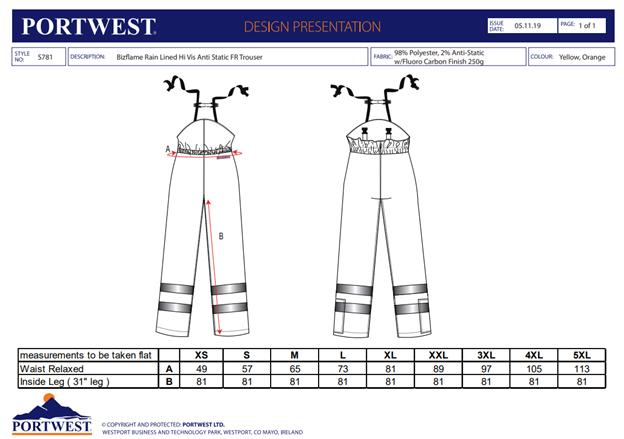 PORTWEST

DESIGN PRESENTATION

ISSUE DATE: 05.11.19

PAGE: 1 of 1

STYLE NO: S781

DESCRIPTION: Bizflame Rain Lined Hi Vis Anti Static FR Trouser

FABRIC: 98% Polyester, 2% Anti-Static w/Fluoro Carbon Finish 250g

COLOUR: Yellow, Orange

A

B

| measurements to be taken flat | | XS | S | M | L | XL | XXL | 3XL | 4XL | 5XL |
|---|---|---|---|---|---|---|---|---|---|---|
| Waist Relaxed | A | 49 | 57 | 65 | 73 | 81 | 89 | 97 | 105 | 113 |
| Inside Leg ( 31" leg ) | B | 81 | 81 | 81 | 81 | 81 | 81 | 81 | 81 | 81 |

PORTWEST

© COPYRIGHT AND PROTECTED: PORTWEST LTD.
WESTPORT BUSINESS AND TECHNOLOGY PARK, WESTPORT, CO MAYO, IRELAND