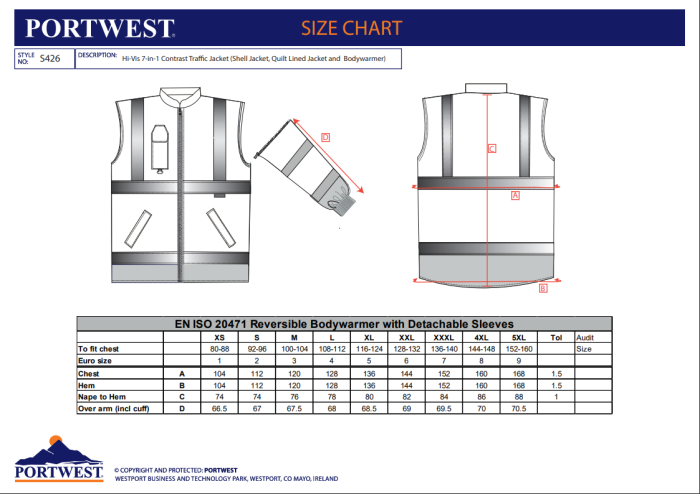 PORTWEST SIZE CHART

STYLE NO: S426 DESCRIPTION: Hi-Vis 7-in-1 Contrast Traffic Jacket (Shell Jacket, Quilt Lined Jacket and Bodywarmer)

D

C

A

B

EN ISO 20471 Reversible Bodywarmer with Detachable Sleeves

| | | XS | S | M | L | XL | XXL | XXXL | 4XL | 5XL | Tol | Audit |
|---|---|---|---|---|---|---|---|---|---|---|---|---|
| To fit chest | | 80-88 | 92-96 | 100-104 | 108-112 | 116-124 | 128-132 | 136-140 | 144-148 | 152-160 | | Size |
| Euro size | | 1 | 2 | 3 | 4 | 5 | 6 | 7 | 8 | 9 | | |
| Chest | A | 104 | 112 | 120 | 128 | 136 | 144 | 152 | 160 | 168 | 1.5 | |
| Hem | B | 104 | 112 | 120 | 128 | 136 | 144 | 152 | 160 | 168 | 1.5 | |
| Nape to Hem | C | 74 | 74 | 76 | 78 | 80 | 82 | 84 | 86 | 88 | 1 | |
| Over arm (incl cuff) | D | 66.5 | 67 | 67.5 | 68 | 68.5 | 69 | 69.5 | 70 | 70.5 | | |

PORTWEST

© COPYRIGHT AND PROTECTED: PORTWEST
WESTPORT BUSINESS AND TECHNOLOGY PARK, WESTPORT, CO MAYO, IRELAND