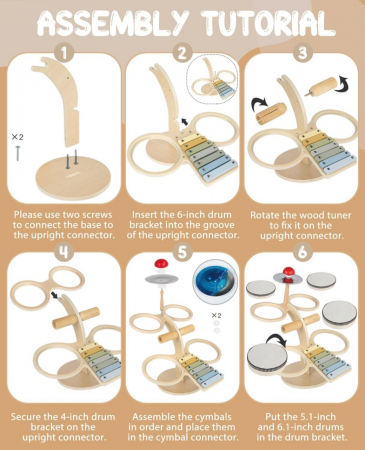 ASSEMBLY TUTORIAL

1

×2

Please use two screws to connect the base to the upright connector.

2

Insert the 6-inch drum bracket into the groove of the upright connector.

3

Rotate the wood tuner to fix it on the upright connector.

4

Secure the 4-inch drum bracket on the upright connector.

5

×2

Assemble the cymbals in order and place them in the cymbal connector.

6

Put the 5.1-inch and 6.1-inch drums in the drum bracket.