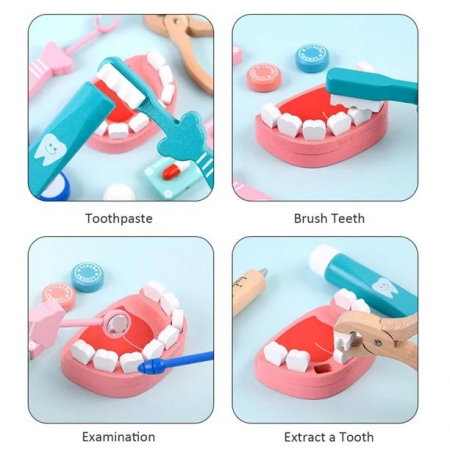 Toothpaste

Brush Teeth

Examination

Extract a Tooth