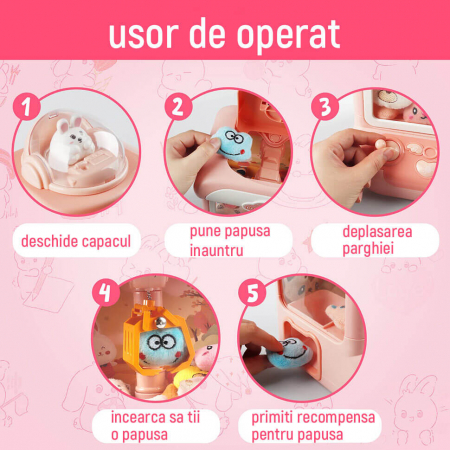 usor de operat

1
deschide capacul

2
pune papusa inauntru

3
deplasarea parghiei

4
incearca sa tii o papusa

5
primiti recompensa pentru papusa