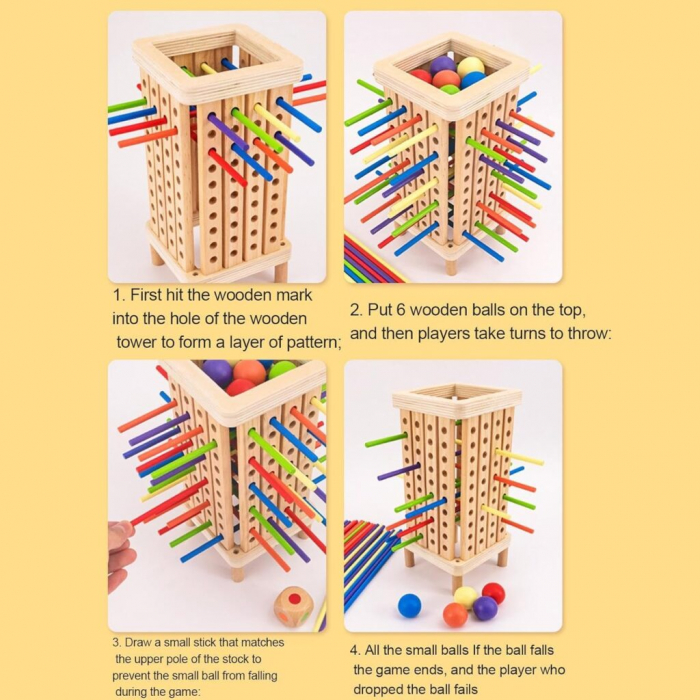 1. First hit the wooden mark into the hole of the wooden tower to form a layer of pattern;

2. Put 6 wooden balls on the top, and then players take turns to throw:

3. Draw a small stick that matches the upper pole of the stock to prevent the small ball from falling during the game:

4. All the small balls If the ball falls the game ends, and the player who dropped the ball fails