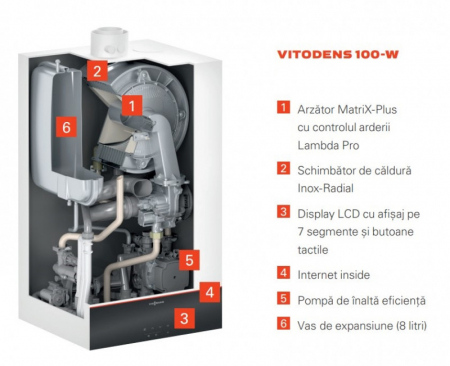 2

1

6

5

4

3

VITODENS 100-W

1 Arzător MatriX-Plus cu controlul arderii Lambda Pro

2 Schimbător de căldură Inox-Radial

3 Display LCD cu afișaj pe 7 segmente și butoane tactile

4 Internet inside

5 Pompă de înaltă eficiență

6 Vas de expansiune (8 litri)