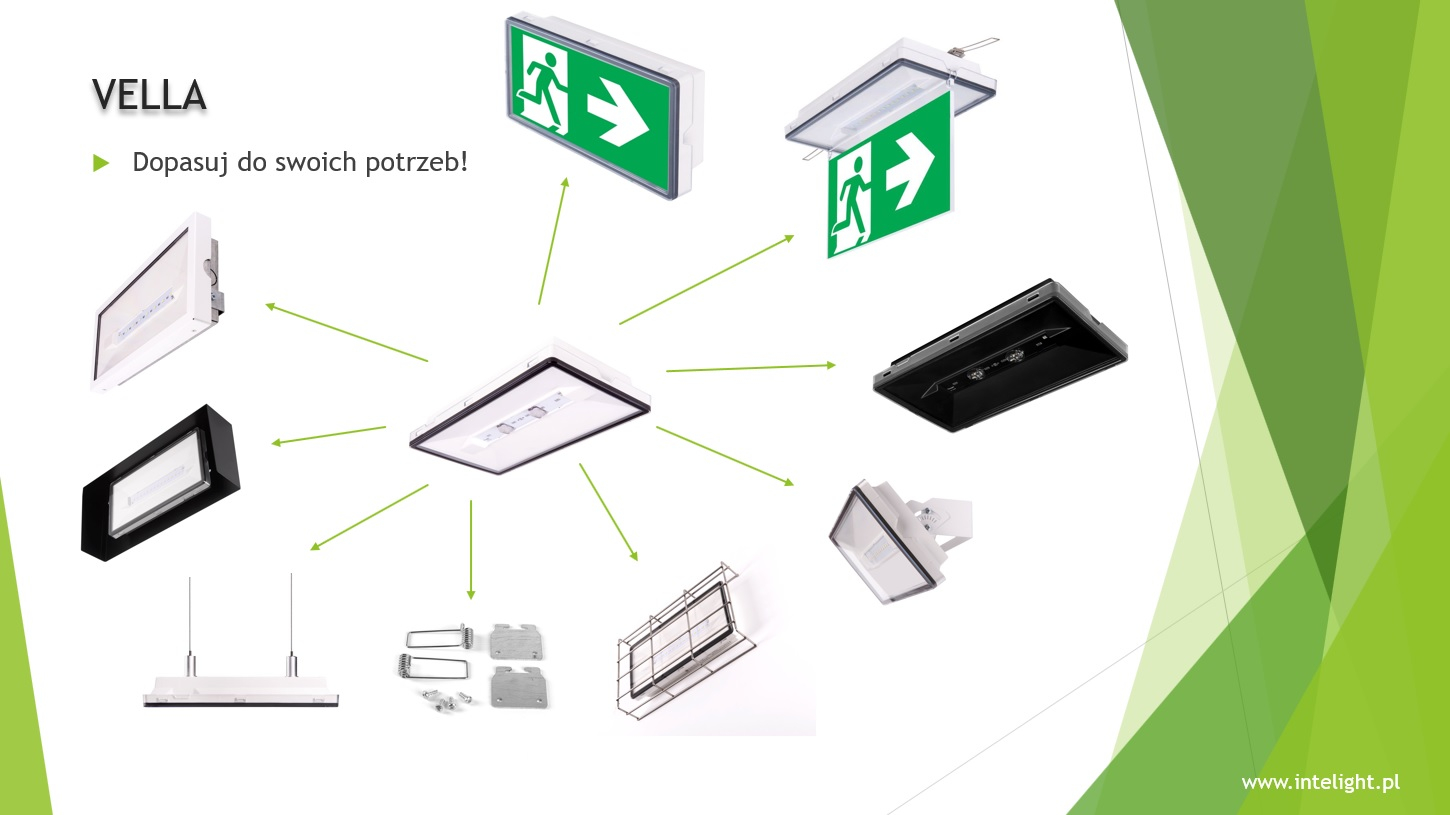 VELLA

Dopasuj do swoich potrzeb!

www.intelight.pl