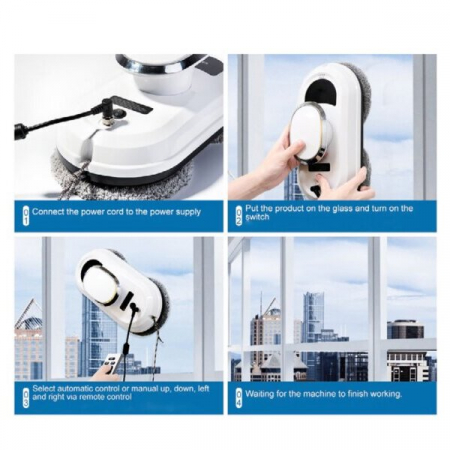 01 Connect the power cord to the power supply

02 Put the product on the glass and turn on the switch

03 Select automatic control or manual up, down, left and right via remote control

04 Waiting for the machine to finish working.