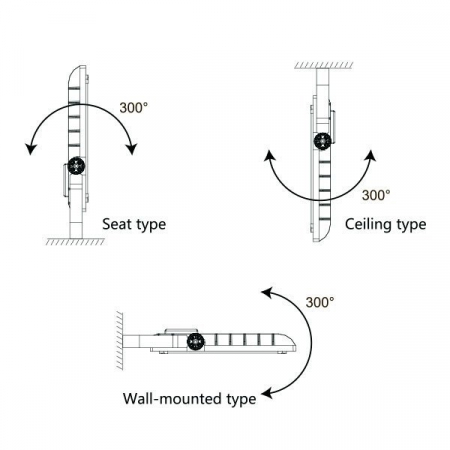 300°

Seat type

300°

Ceiling type

300°

Wall-mounted type