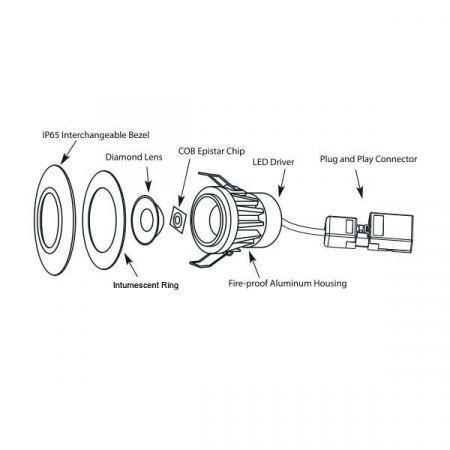 IP65 Interchangeable Bezel

Diamond Lens

COB Epistar Chip

LED Driver

Plug and Play Connector

Intumescent Ring

Fire-proof Aluminum Housing