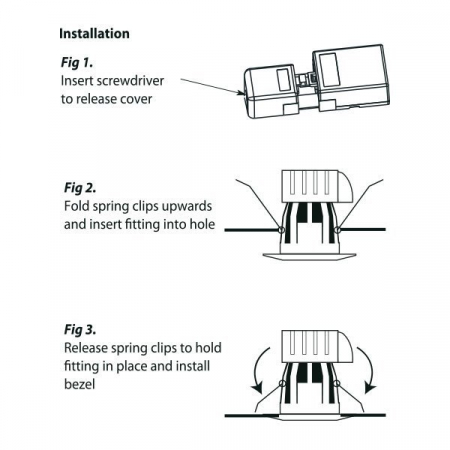 Installation

Fig 1.
Insert screwdriver to release cover

Fig 2.
Fold spring clips upwards and insert fitting into hole

Fig 3.
Release spring clips to hold fitting in place and install bezel