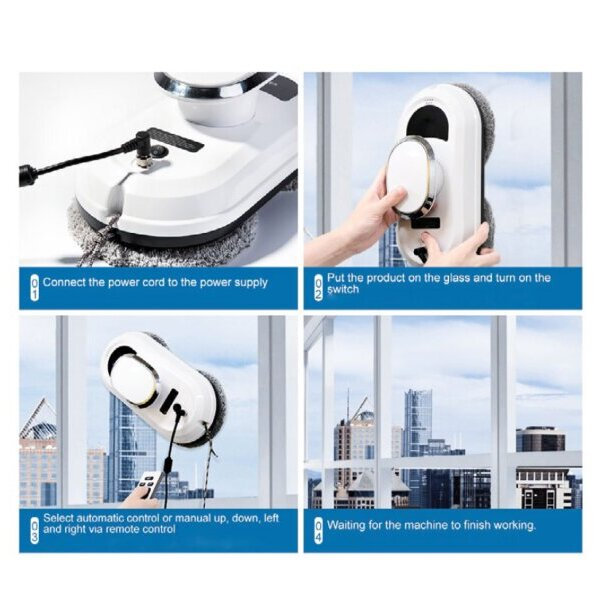 01 Connect the power cord to the power supply

02 Put the product on the glass and turn on the switch

03 Select automatic control or manual up, down, left and right via remote control

04 Waiting for the machine to finish working.