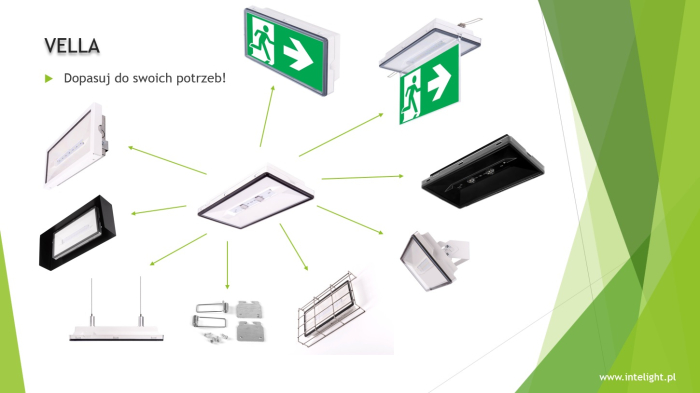 VELLA

Dopasuj do swoich potrzeb!

www.intelight.pl