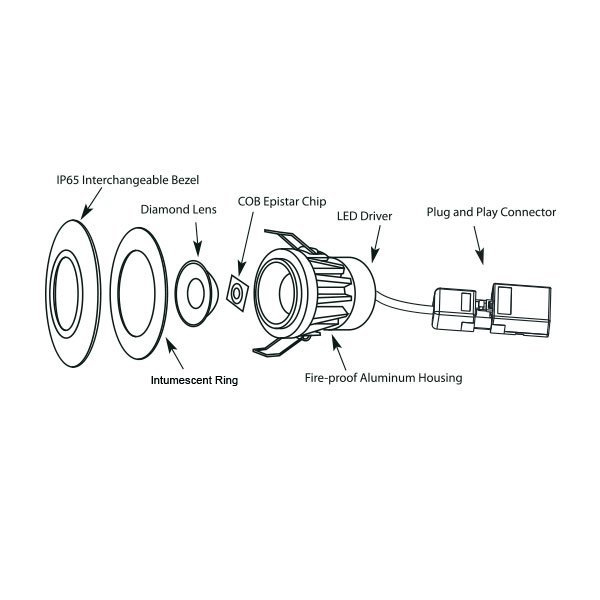 IP65 Interchangeable Bezel

Diamond Lens

COB Epistar Chip

LED Driver

Plug and Play Connector

Intumescent Ring

Fire-proof Aluminum Housing