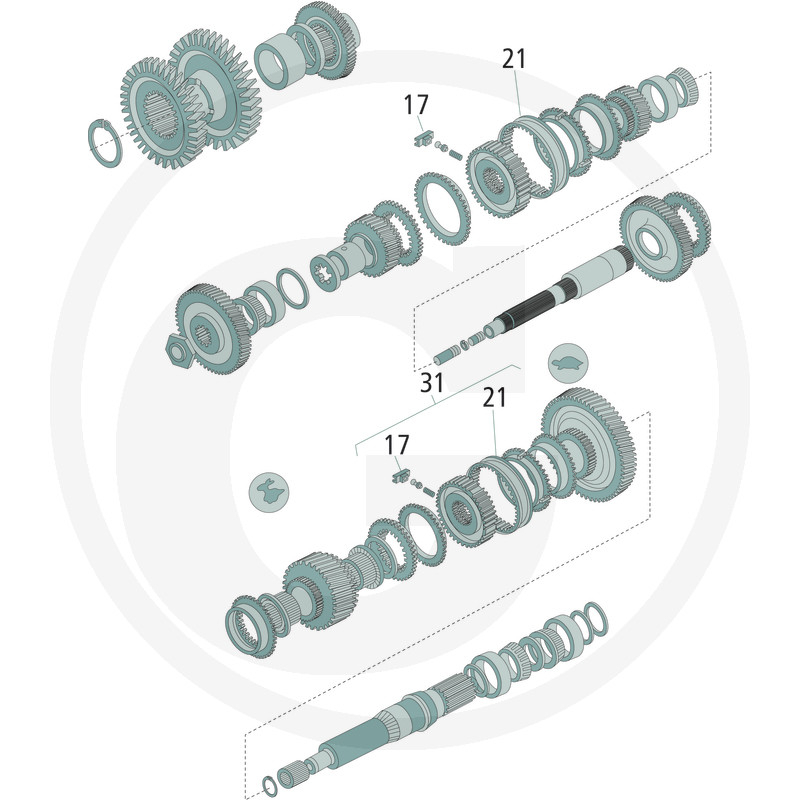 21
17
31
21
17