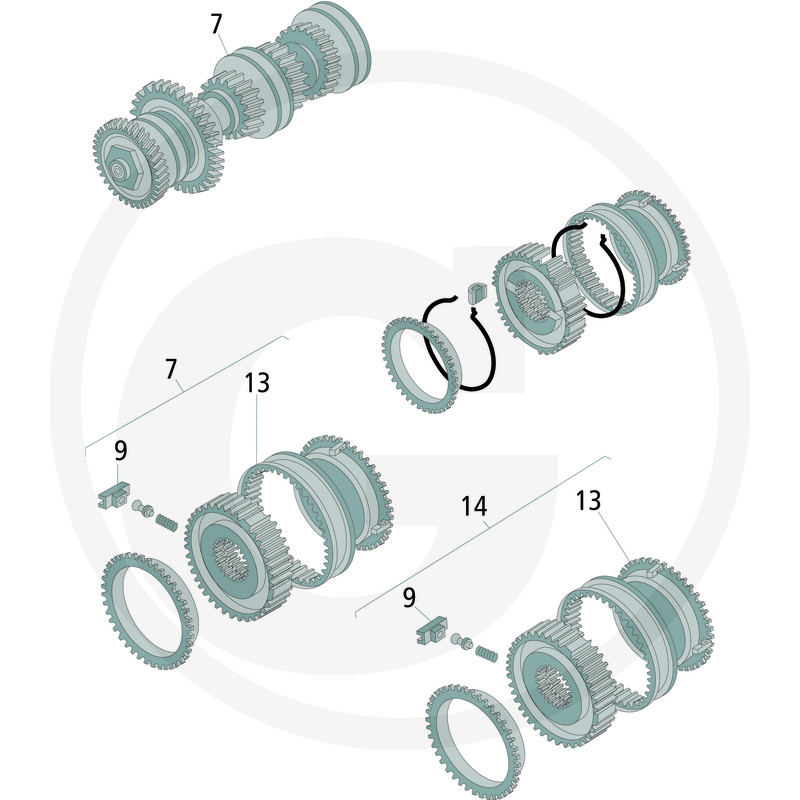 7

7
13
9

14
13
9