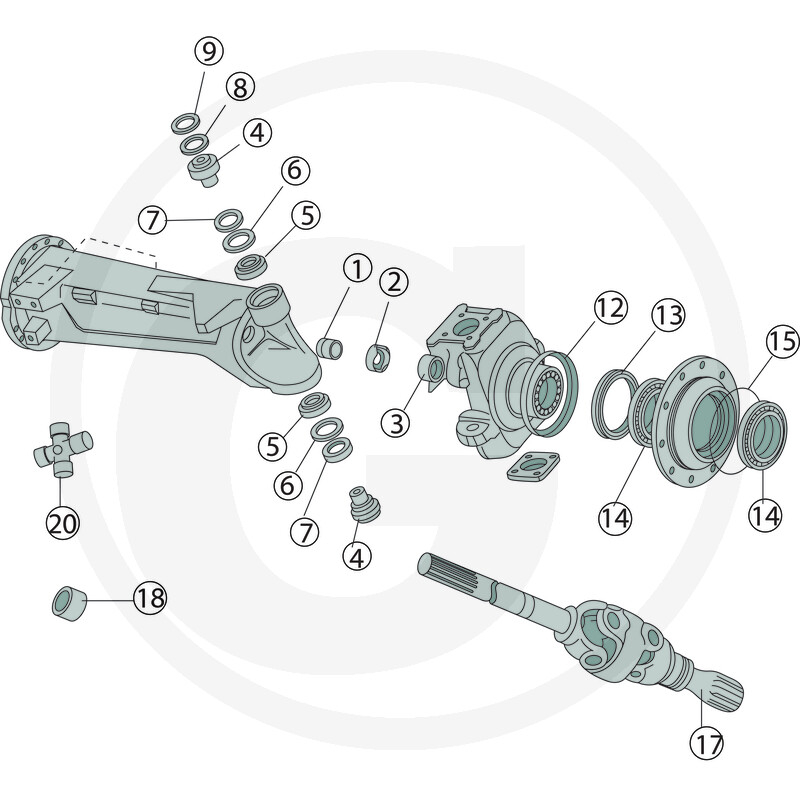 9
8
4
6
7
5
1
2
12
13
15
3
5
6
7
4
14
14
20
18
17