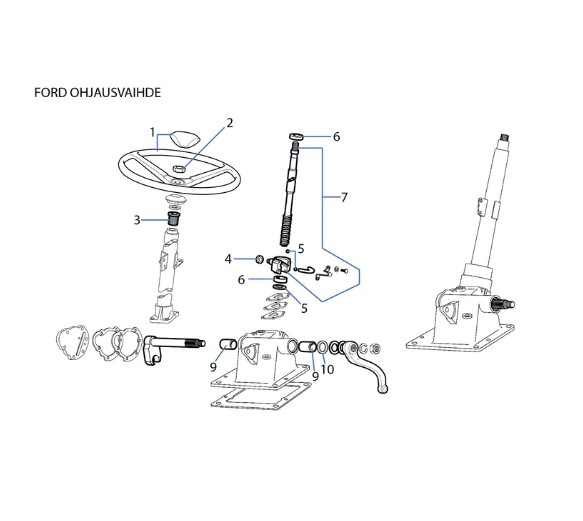 FORD OHJAUSVAIHDE

1
2
6
7
3
5
4
6
5
9
9
10