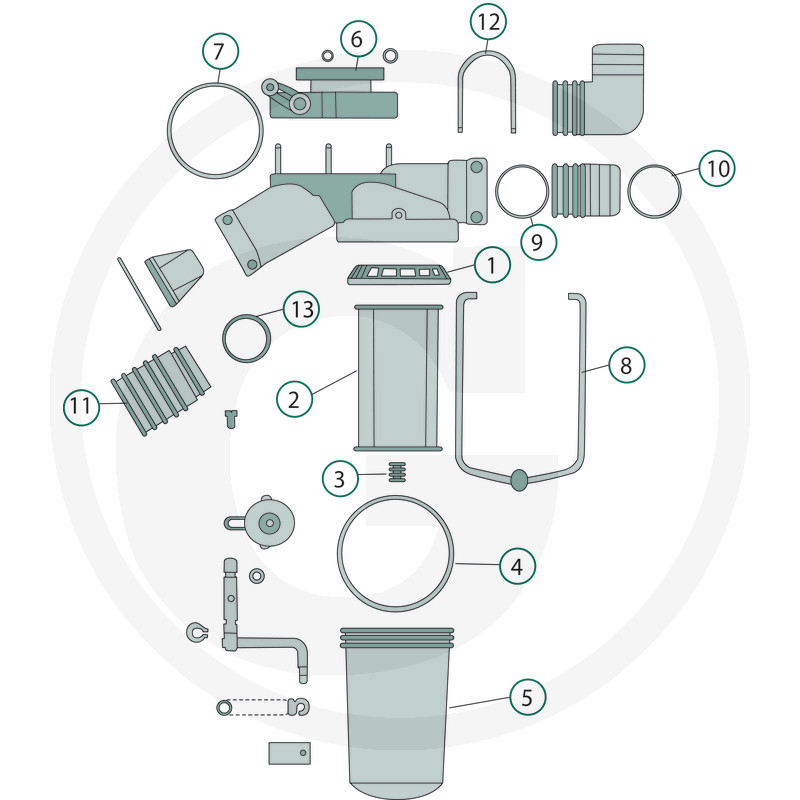 7
6
12
10
9
1
13
8
11
2
3
4
5