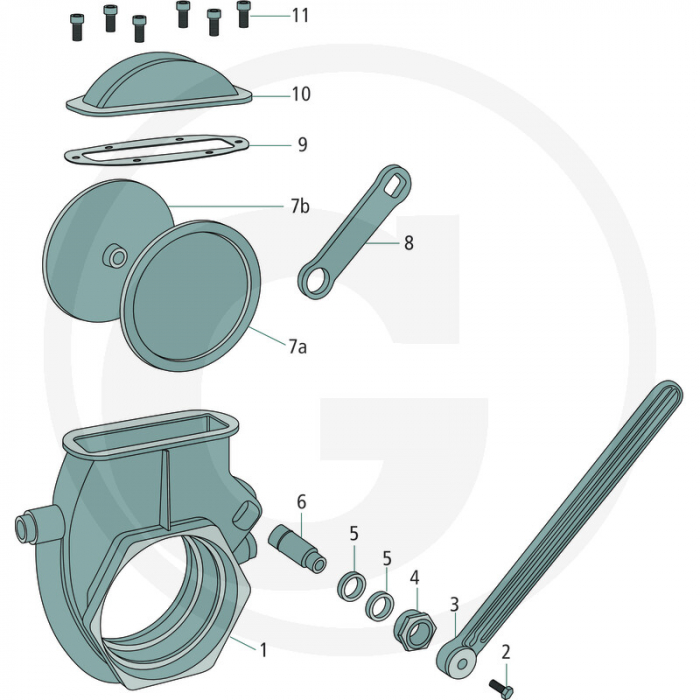 11
10
9
7b
8
7a
6
5
5
4
3
2
1