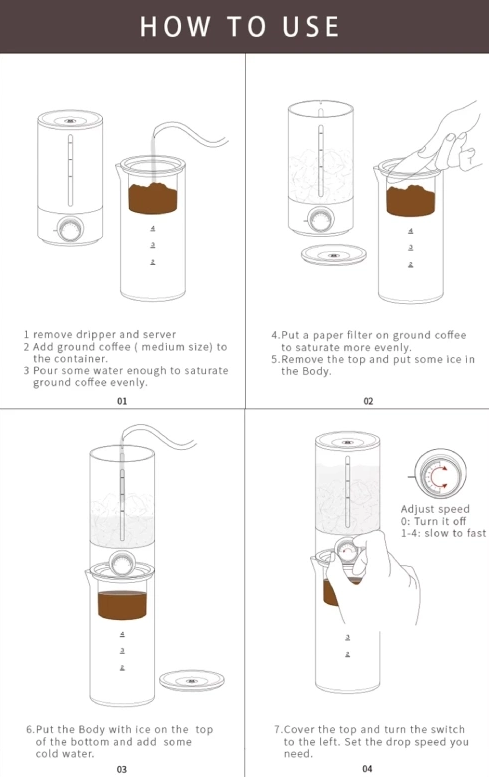 HOW TO USE

4
3
2

1 remove dripper and server
2 Add ground coffee ( medium size) to the container.
3 Pour some water enough to saturate ground coffee evenly.

01

4
3
2

4.Put a paper filter on ground coffee to saturate more evenly.
5.Remove the top and put some ice in the Body.

02

4
3
2

6.Put the Body with ice on the top of the bottom and add some cold water.

03

Adjust speed
0: Turn it off
1-4: slow to fast

3
2

7.Cover the top and turn the switch to the left. Set the drop speed you need.

04