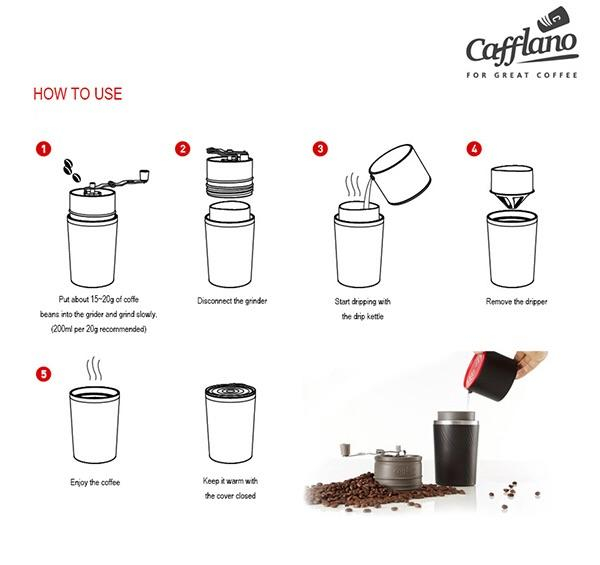 Cafflano
FOR GREAT COFFEE

HOW TO USE

1
Put about 15~20g of coffe beans into the grider and grind slowly. (200ml per 20g recommended)

2
Disconnect the grinder

3
Start dripping with the drip kettle

4
Remove the dripper

5
Enjoy the coffee

Keep it warm with the cover closed