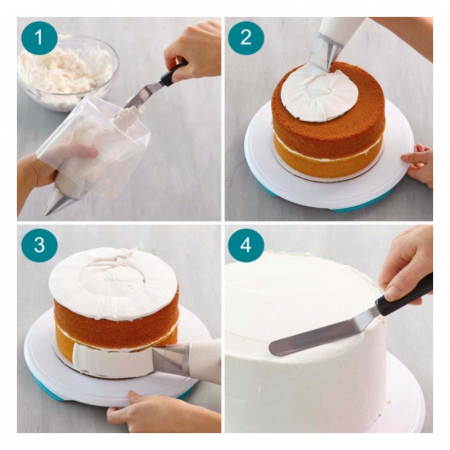 1
2
3
4