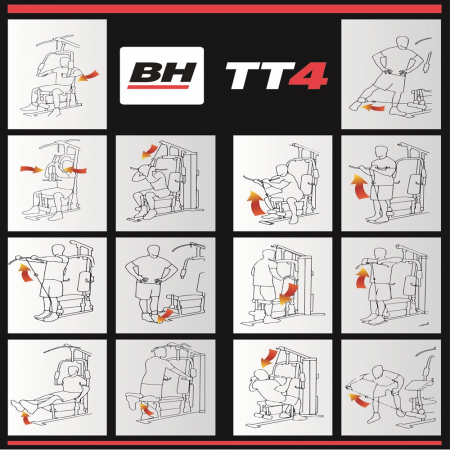 BH

TT4