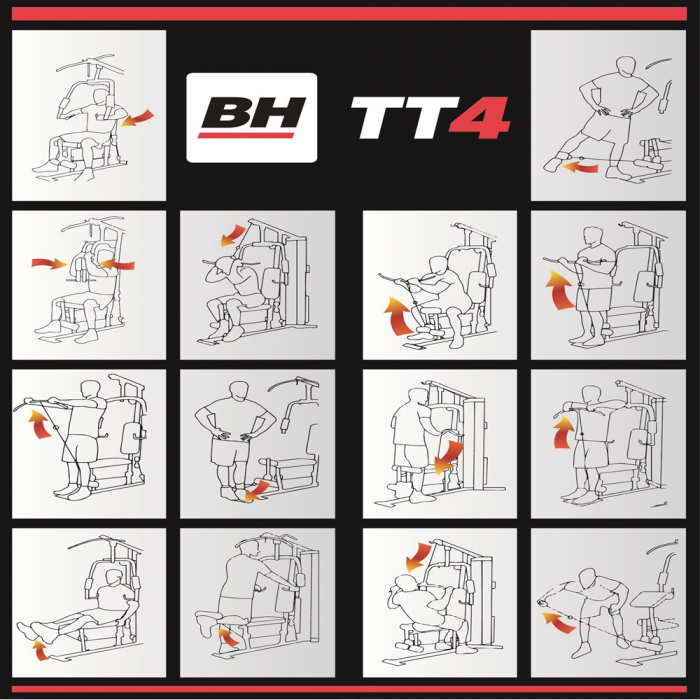 BH TT4