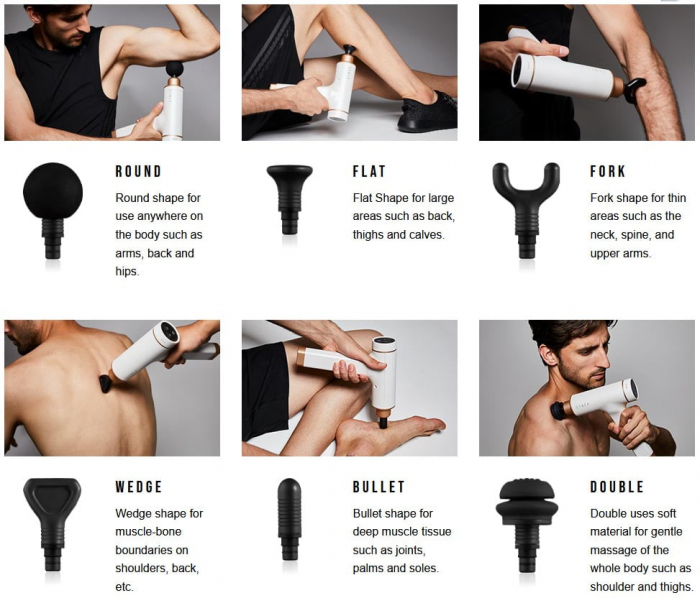 ROUND

Round shape for use anywhere on the body such as arms, back and hips.

FLAT

Flat Shape for large areas such as back, thighs and calves.

FORK

Fork shape for thin areas such as the neck, spine, and upper arms.

WEDGE

Wedge shape for muscle-bone boundaries on shoulders, back, etc.

BULLET

Bullet shape for deep muscle tissue such as joints, palms and soles.

DOUBLE

Double uses soft material for gentle massage of the whole body such as shoulder and thighs.