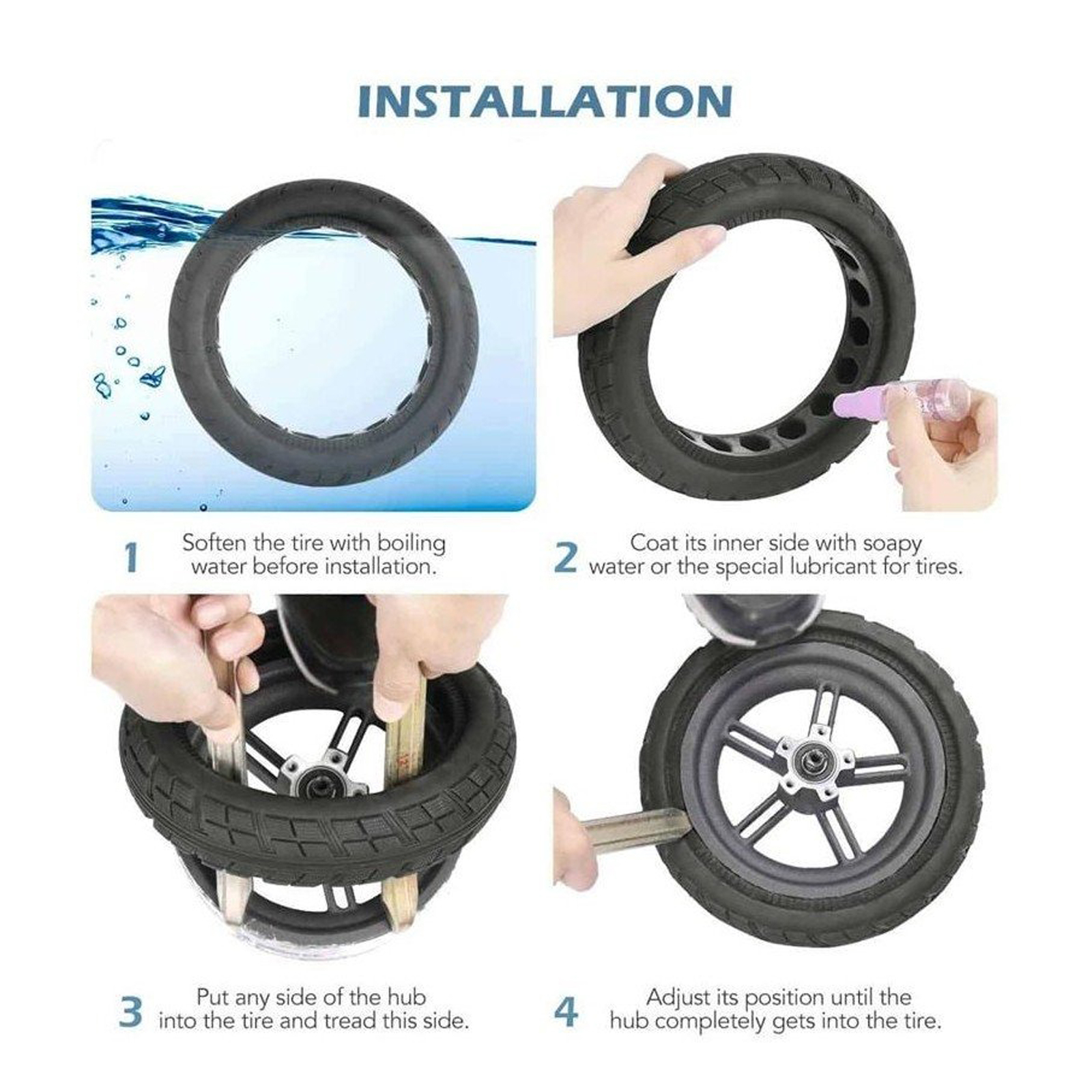 INSTALLATION

1 Soften the tire with boiling water before installation.

2 Coat its inner side with soapy water or the special lubricant for tires.

3 Put any side of the hub into the tire and tread this side.

4 Adjust its position until the hub completely gets into the tire.