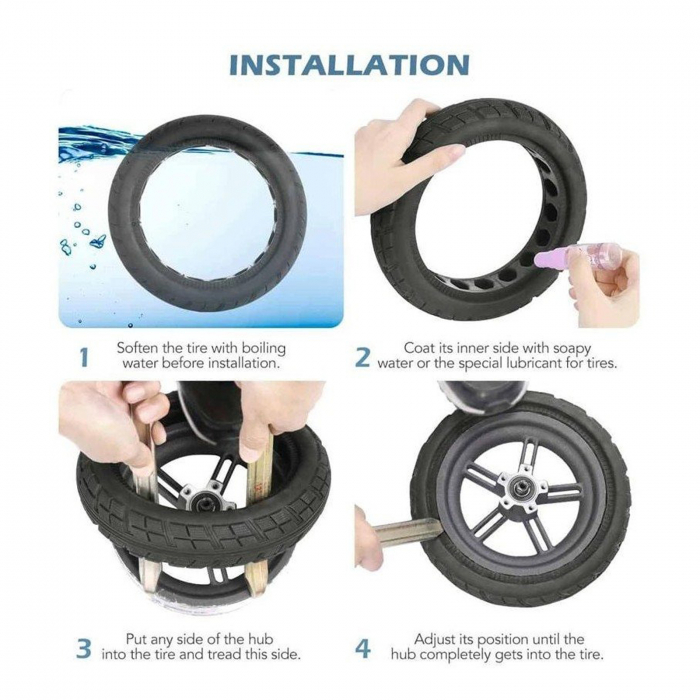 INSTALLATION

1 Soften the tire with boiling water before installation.

2 Coat its inner side with soapy water or the special lubricant for tires.

3 Put any side of the hub into the tire and tread this side.

4 Adjust its position until the hub completely gets into the tire.