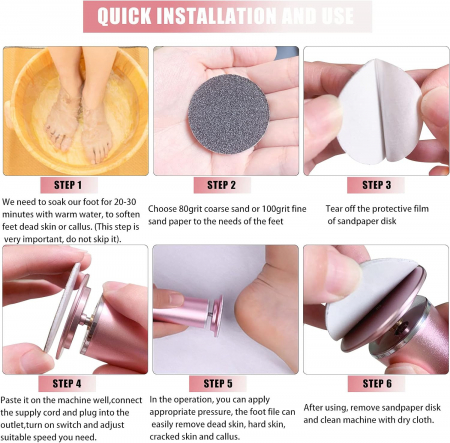 QUICK INSTALLATION AND USE

STEP 1

We need to soak our foot for 20-30 minutes with warm water, to soften feet dead skin or callus. (This step is very important, do not skip it).

STEP 2

Choose 80grit coarse sand or 100grit fine sand paper to the needs of the feet

STEP 3

Tear off the protective film of sandpaper disk

STEP 4

Paste it on the machine well,connect the supply cord and plug into the outlet,turn on switch and adjust suitable speed you need.

STEP 5

In the operation, you can apply appropriate pressure, the foot file can easily remove dead skin, hard skin, cracked skin and callus.

STEP 6

After using, remove sandpaper disk and clean machine with dry cloth.