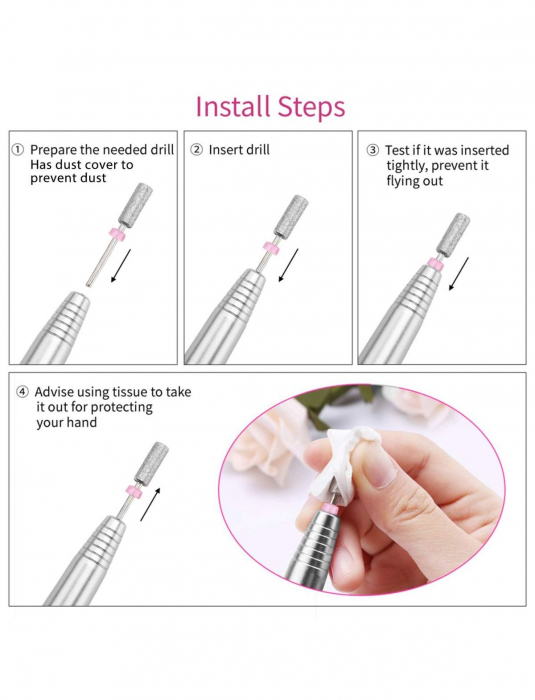 Install Steps

① Prepare the needed drill
Has dust cover to
prevent dust

② Insert drill

③ Test if it was inserted
tightly, prevent it
flying out

④ Advise using tissue to take
it out for protecting
your hand