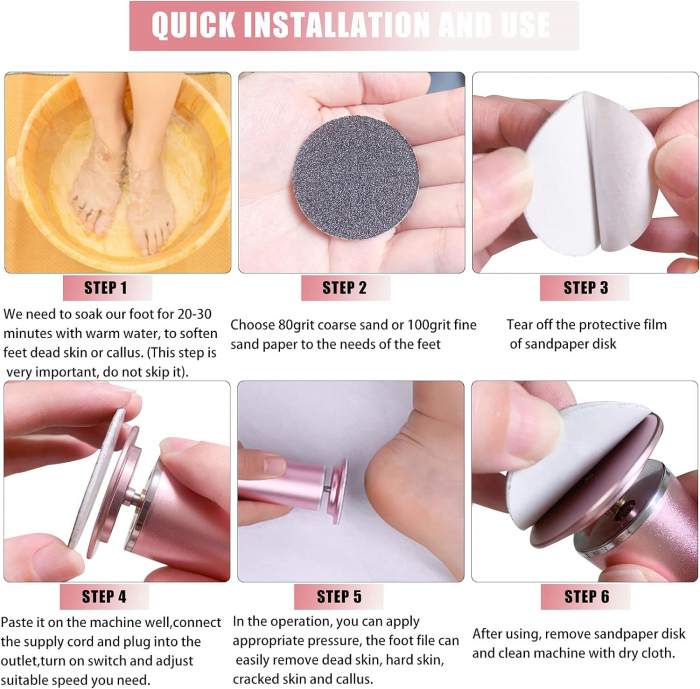 QUICK INSTALLATION AND USE

STEP 1

We need to soak our foot for 20-30 minutes with warm water, to soften feet dead skin or callus. (This step is very important, do not skip it).

STEP 2

Choose 80grit coarse sand or 100grit fine sand paper to the needs of the feet

STEP 3

Tear off the protective film of sandpaper disk

STEP 4

Paste it on the machine well,connect the supply cord and plug into the outlet,turn on switch and adjust suitable speed you need.

STEP 5

In the operation, you can apply appropriate pressure, the foot file can easily remove dead skin, hard skin, cracked skin and callus.

STEP 6

After using, remove sandpaper disk and clean machine with dry cloth.