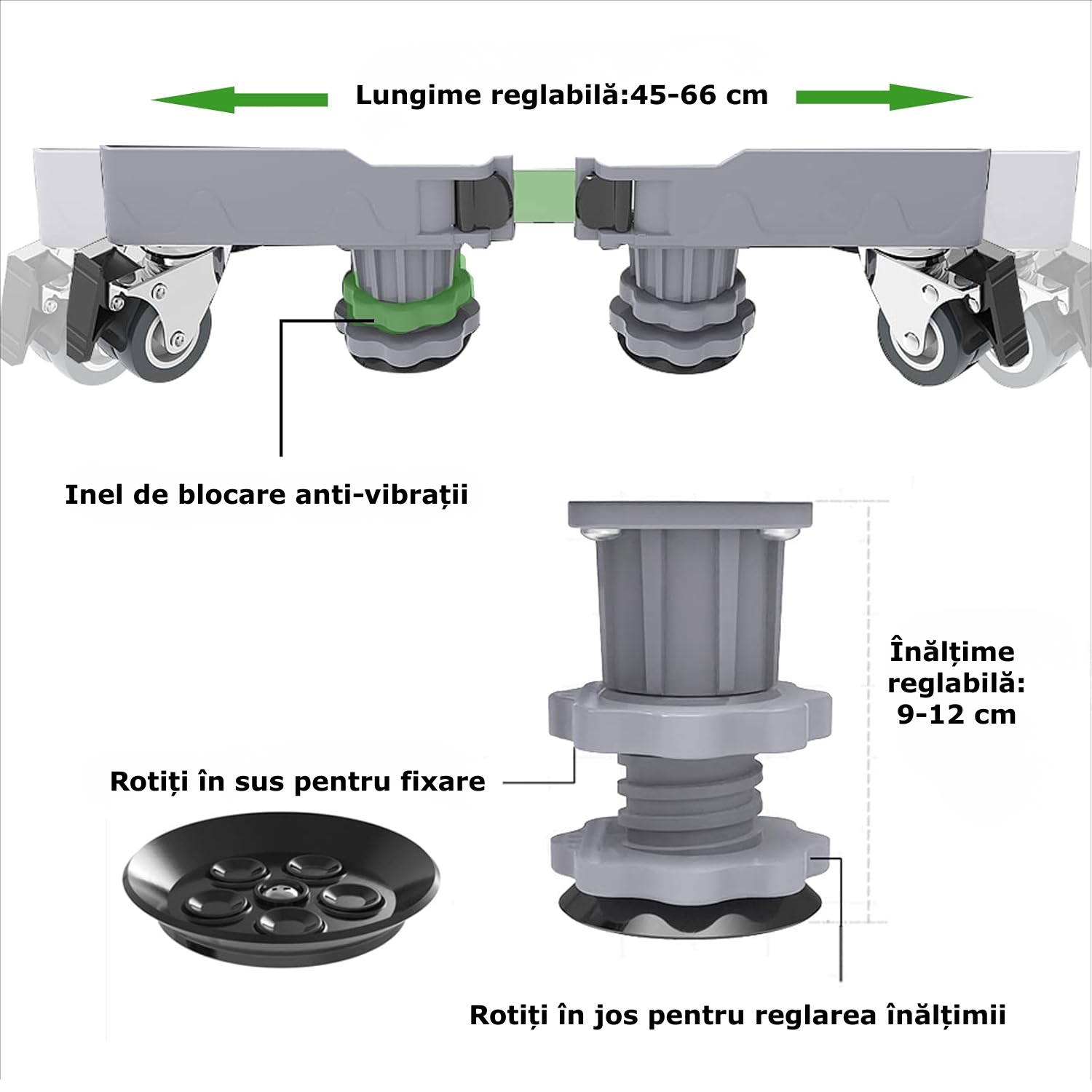 Lungime reglabilă:45-66 cm

Inel de blocare anti-vibrații

Înălțime reglabilă: 9-12 cm

Rotiți în sus pentru fixare

Rotiți în jos pentru reglarea înălțimii