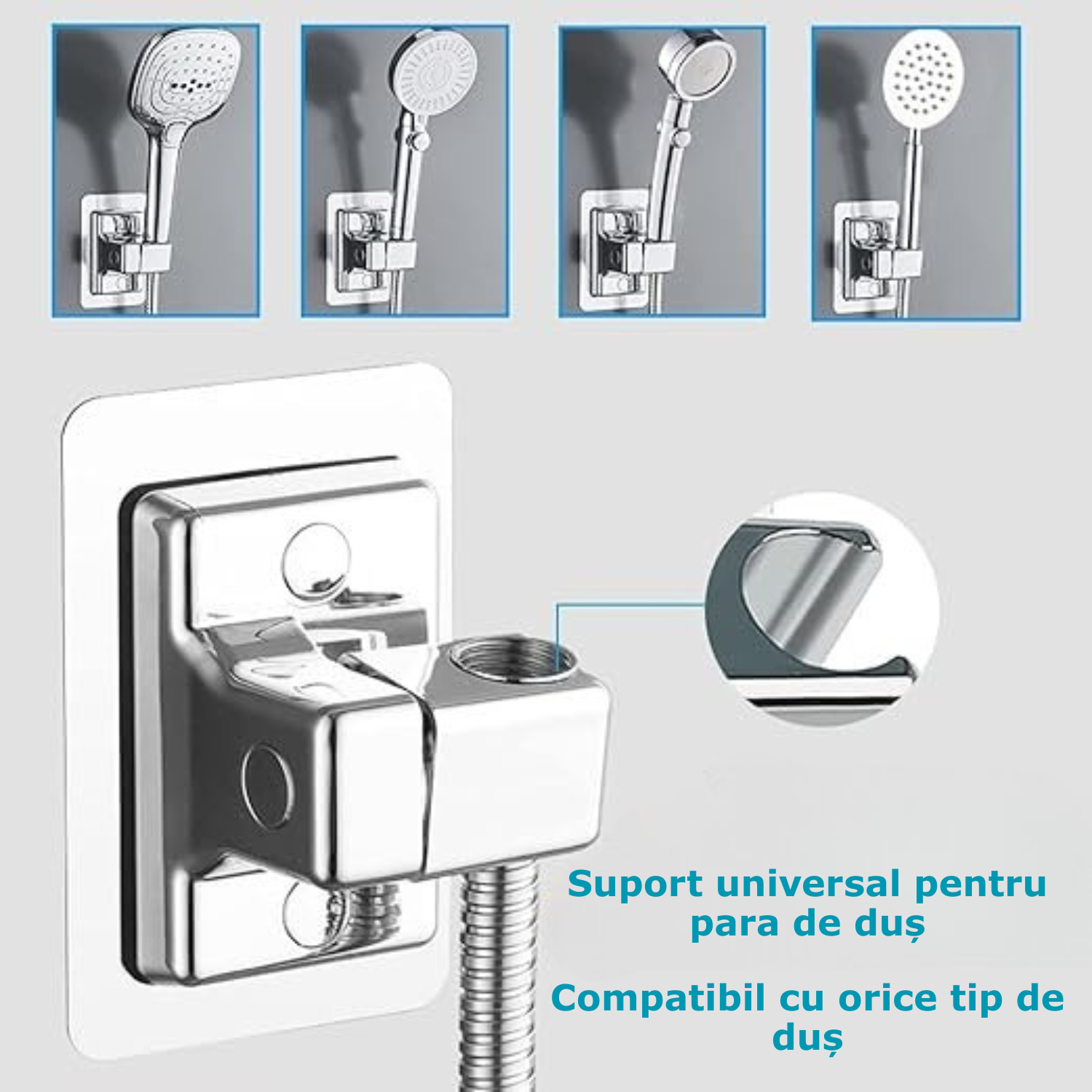 Suport universal pentru para de duș

Compatibil cu orice tip de duș