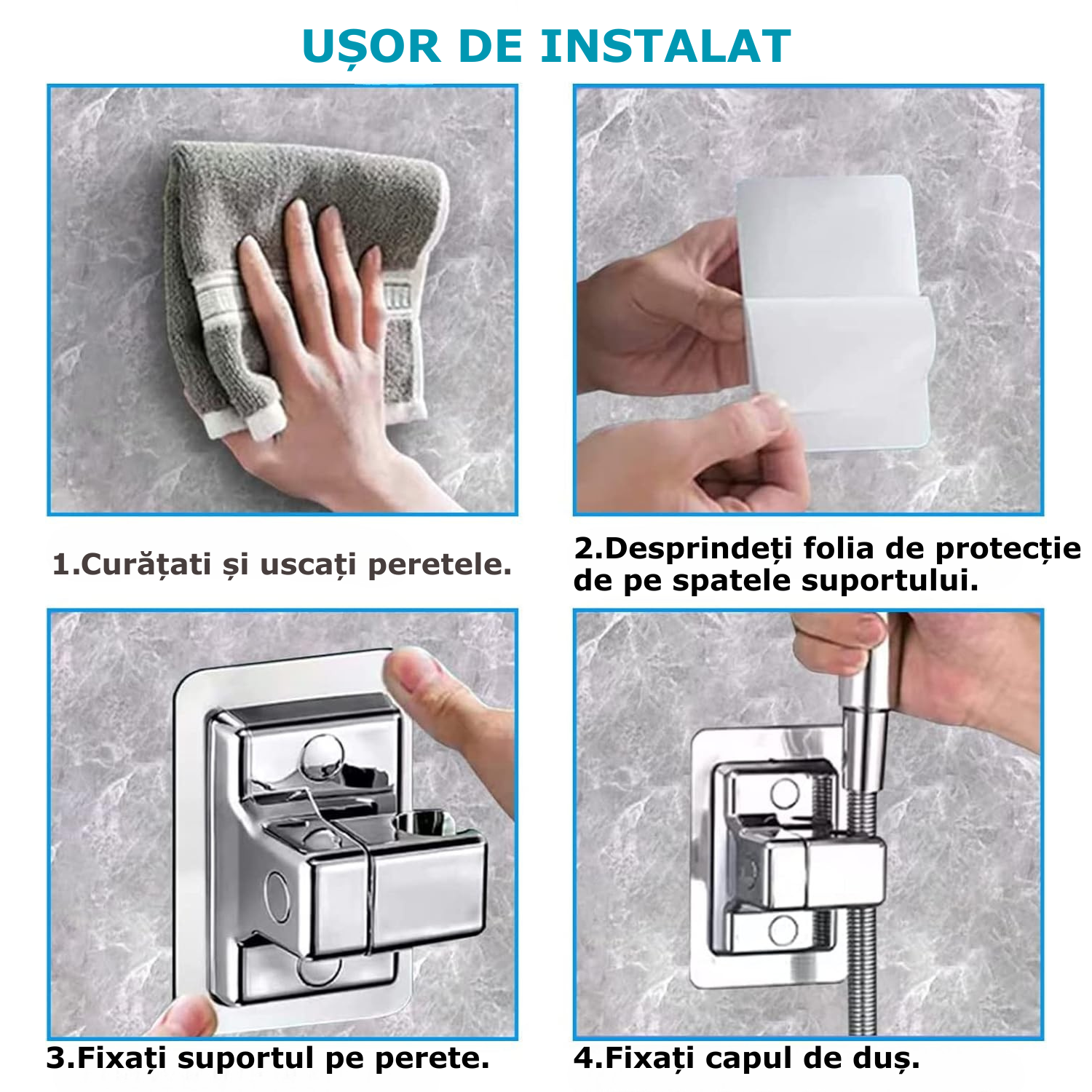 UȘOR DE INSTALAT

1.Curățati și uscați peretele.

2.Desprindeți folia de protecție de pe spatele suportului.

3.Fixați suportul pe perete.

4.Fixați capul de duș.