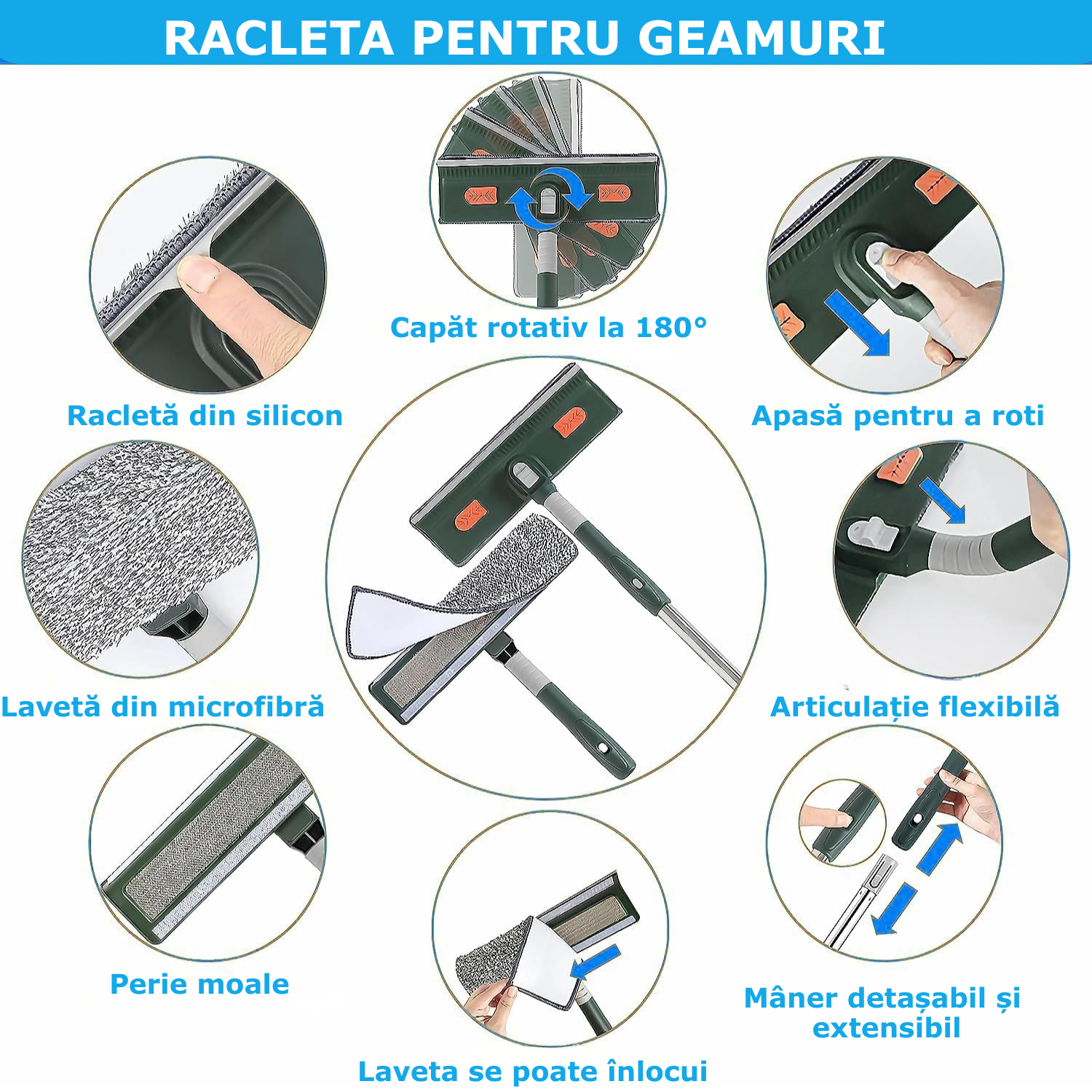 RACLETA PENTRU GEAMURI

Capăt rotativ la 180°

Racletă din silicon

Apasă pentru a roti

Lavetă din microfibră

Articulație flexibilă

Perie moale

Mâner detașabil și extensibil

Laveta se poate înlocui