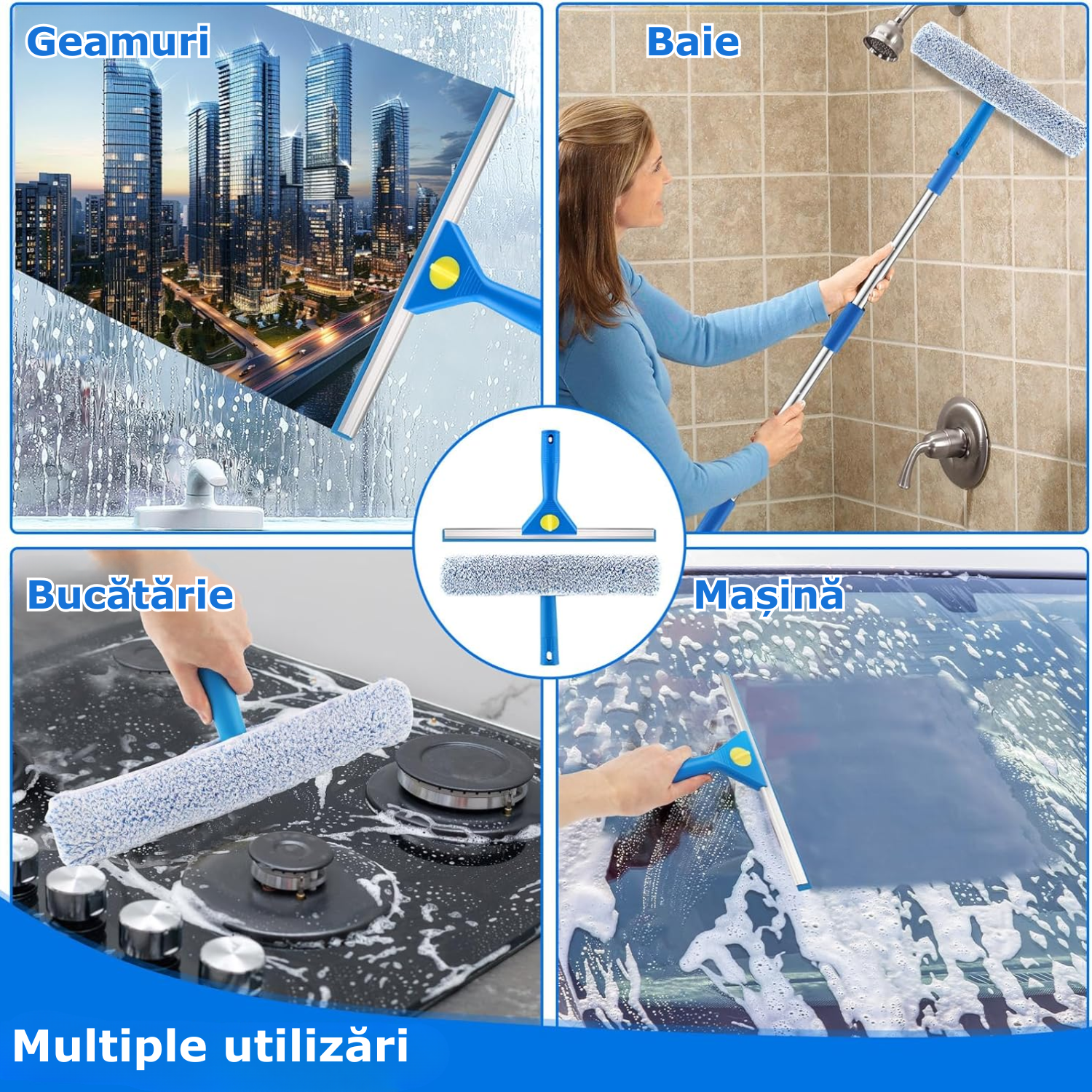 Geamuri

Baie

Bucătărie

Mașină

Multiple utilizări