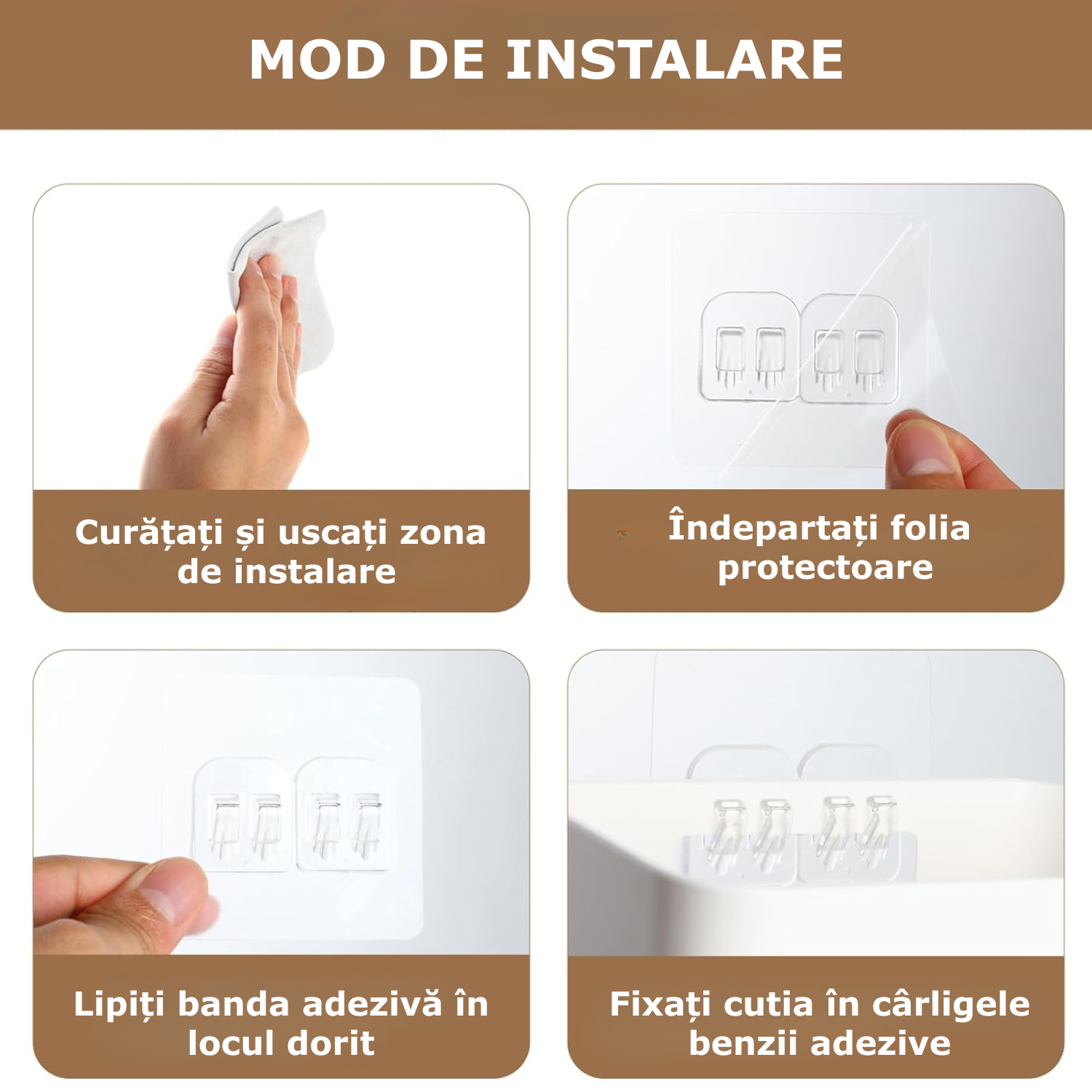 MOD DE INSTALARE

Curățați și uscați zona de instalare

Îndepartați folia protectoare

Lipiți banda adezivă în locul dorit

Fixați cutia în cârligele benzii adezive