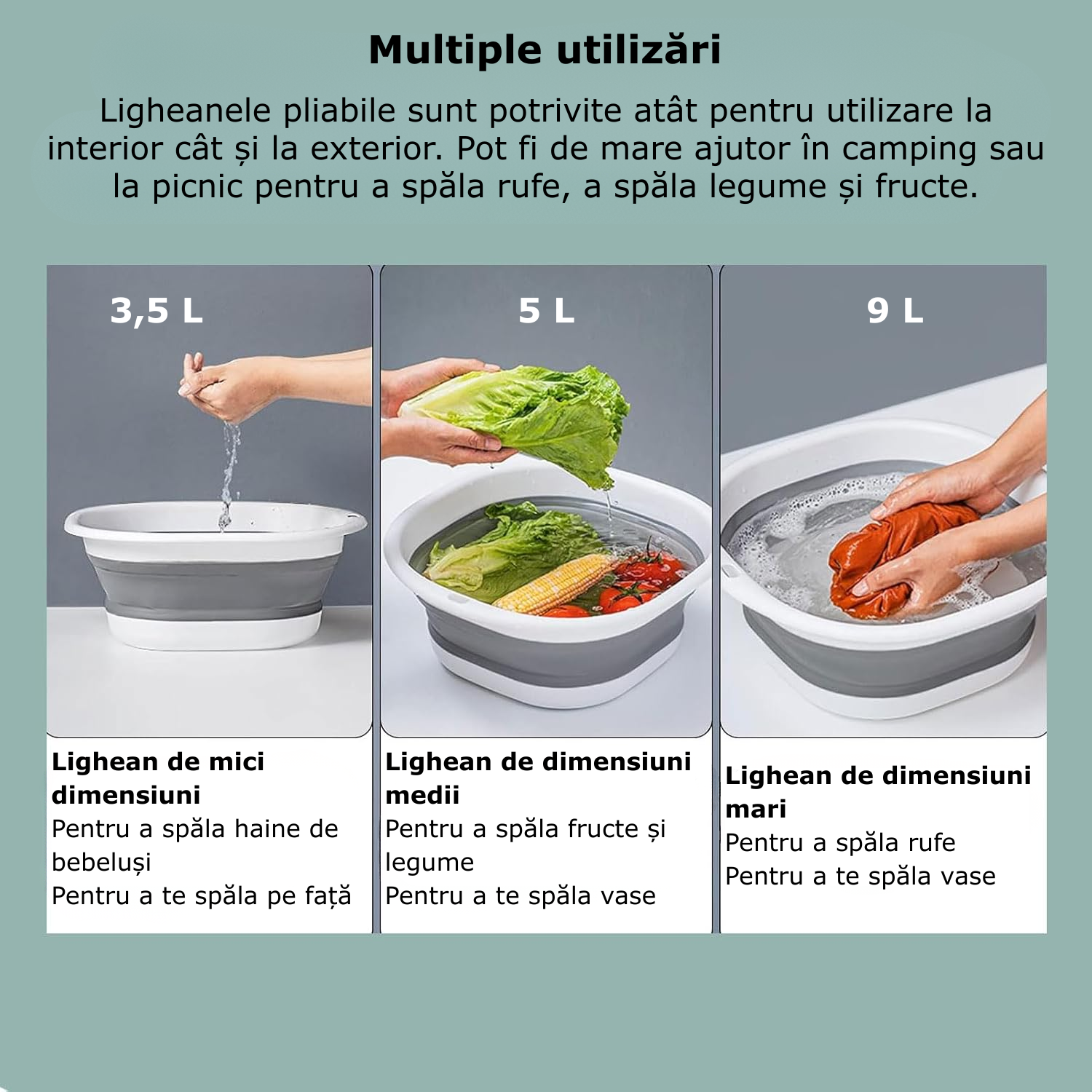 Multiple utilizări

Ligheanele pliabile sunt potrivite atât pentru utilizare la interior cât și la exterior. Pot fi de mare ajutor în camping sau la picnic pentru a spăla rufe, a spăla legume și fructe.

3,5 L

Lighean de mici dimensiuni
Pentru a spăla haine de bebeluși
Pentru a te spăla pe față

5 L

Lighean de dimensiuni medii
Pentru a spăla fructe și legume
Pentru a te spăla vase

9 L

Lighean de dimensiuni mari
Pentru a spăla rufe
Pentru a te spăla vase