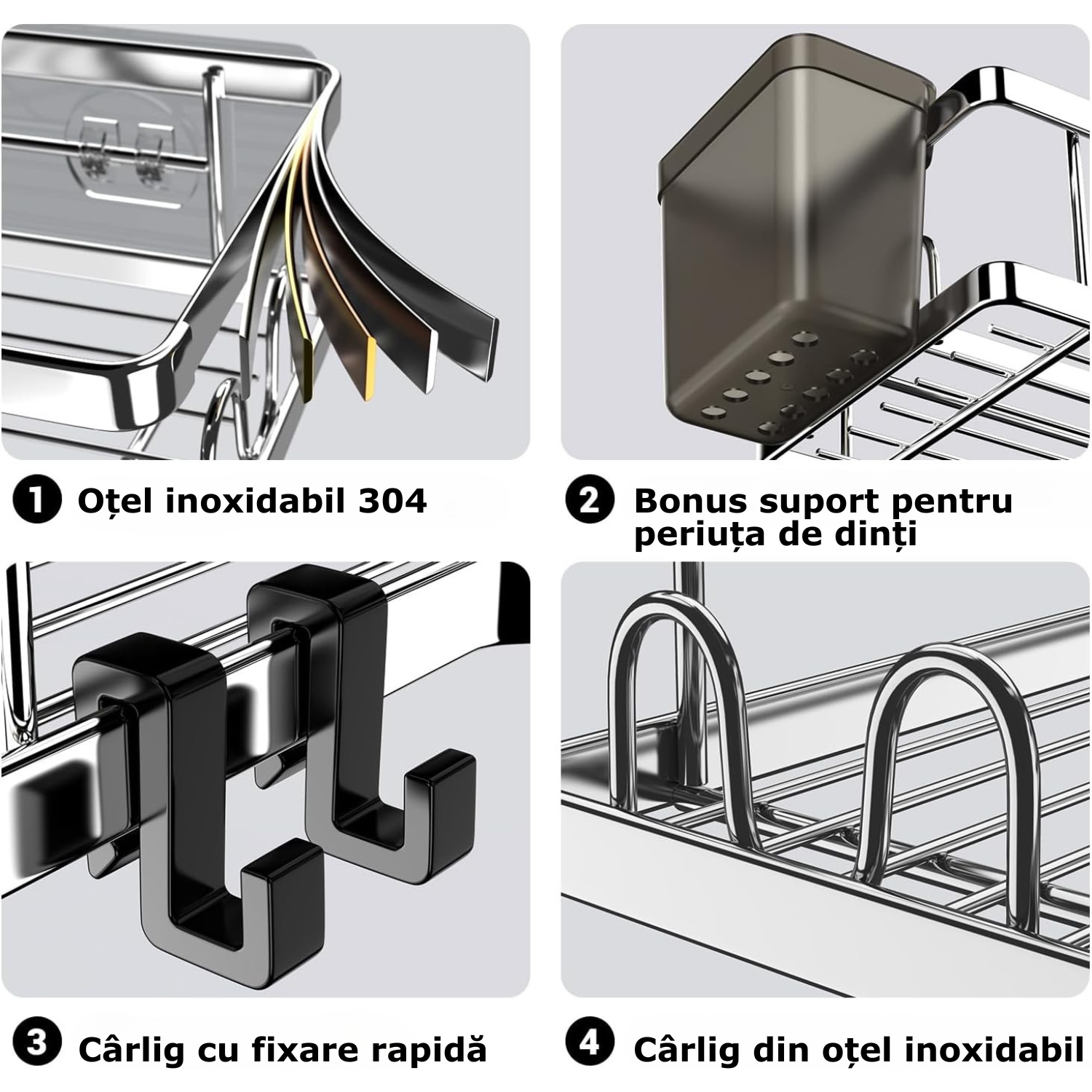 1 Oțel inoxidabil 304

2 Bonus suport pentru periuța de dinți

3 Cârlig cu fixare rapidă

4 Cârlig din oțel inoxidabil