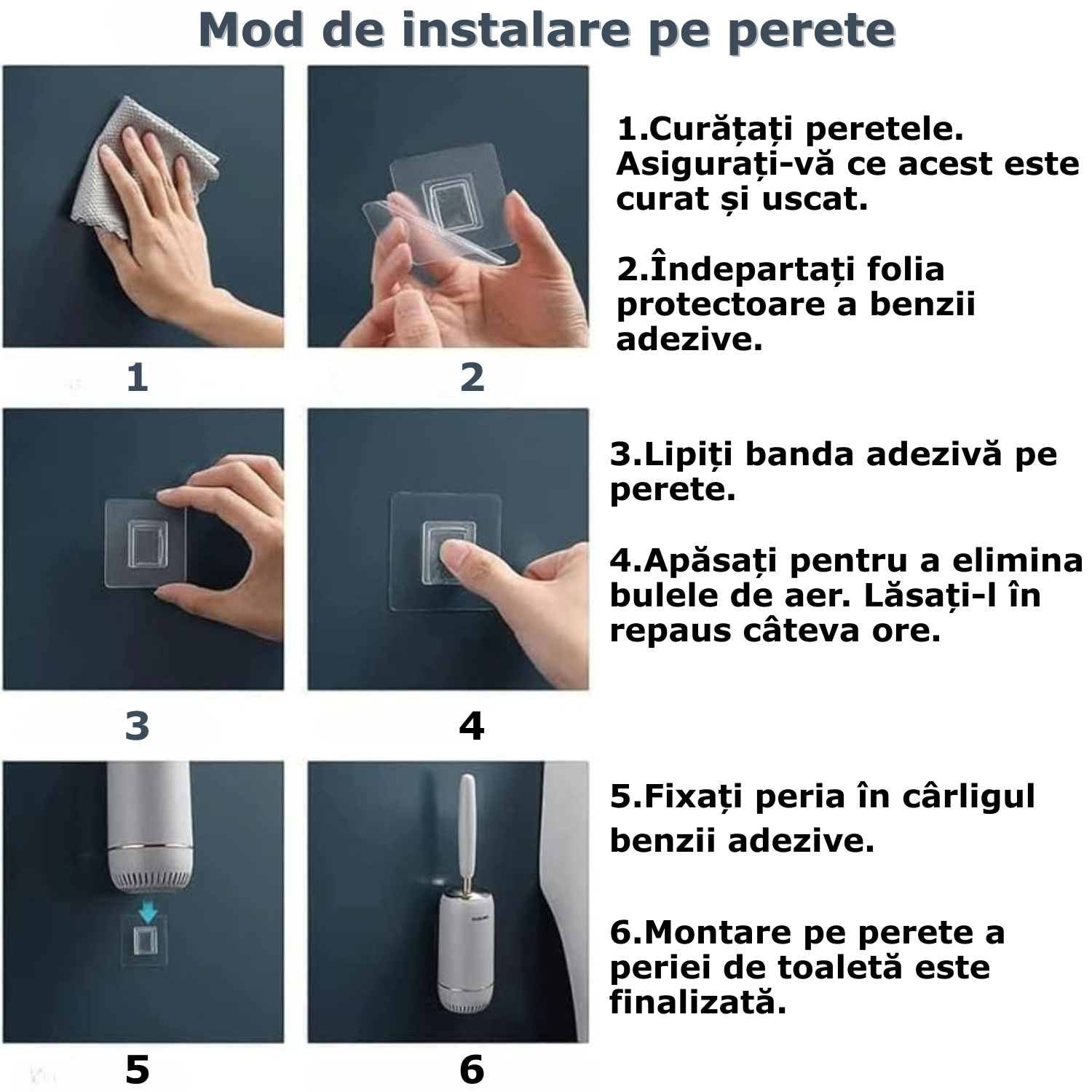 Mod de instalare pe perete

1

2

1.Curățați peretele. Asigurați-vă ce acest este curat și uscat.

2.Îndepartați folia protectoare a benzii adezive.

3

4

3.Lipiți banda adezivă pe perete.

4.Apăsați pentru a elimina bulele de aer. Lăsați-l în repaus câteva ore.

5

6

5.Fixați peria în cârligul benzii adezive.

6.Montare pe perete a periei de toaletă este finalizată.