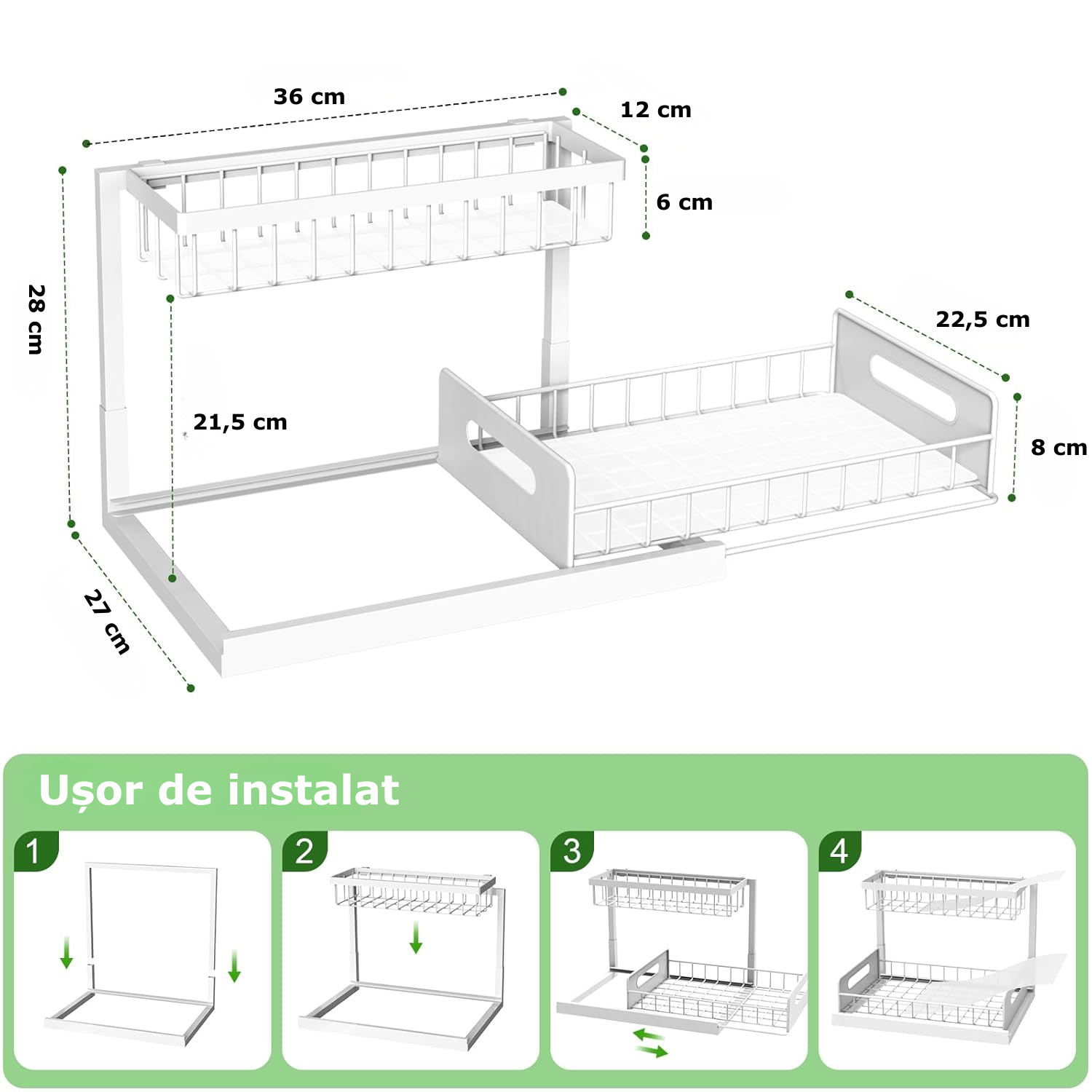 36 cm

12 cm

6 cm

28 cm

21,5 cm

22,5 cm

8 cm

27 cm

Ușor de instalat

1

2

3

4