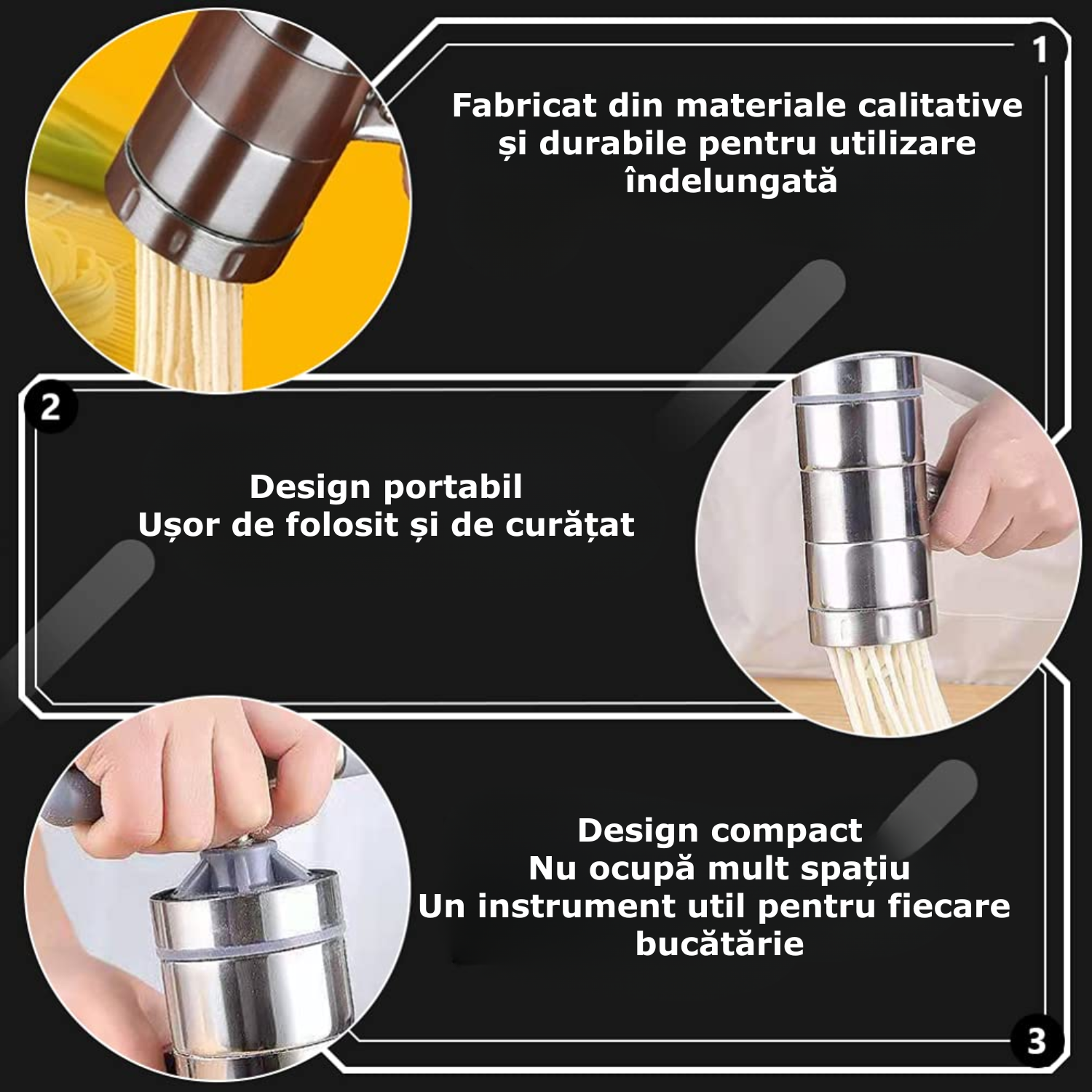 1

Fabricat din materiale calitative și durabile pentru utilizare îndelungată

2

Design portabil
Ușor de folosit și de curățat

Design compact
Nu ocupă mult spațiu
Un instrument util pentru fiecare bucătărie

3