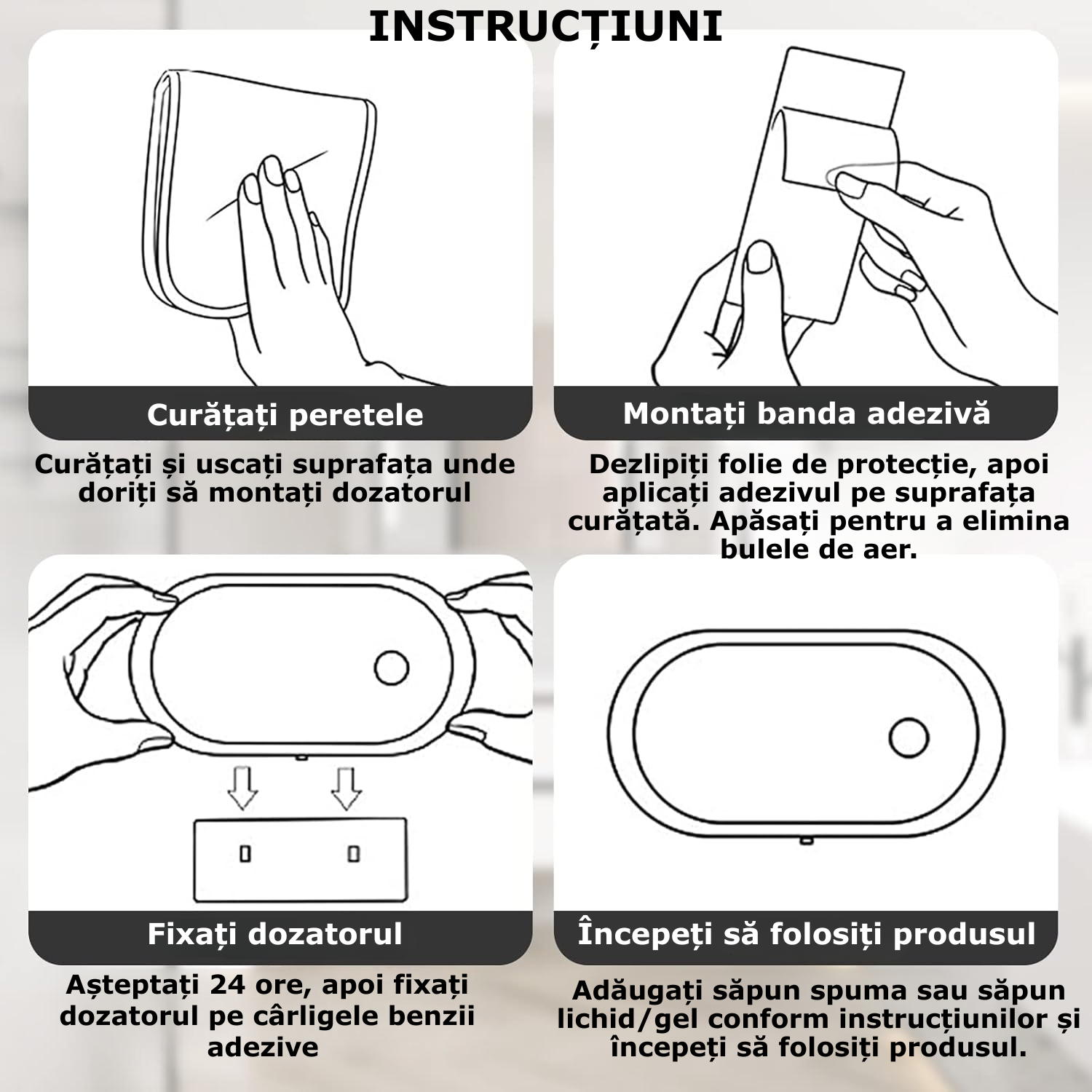 INSTRUCȚIUNI

Curățați peretele

Curățați și uscați suprafața unde doriți să montați dozatorul

Montați banda adezivă

Dezlipiți folie de protecție, apoi aplicați adezivul pe suprafața curățată. Apăsați pentru a elimina bulele de aer.

Fixați dozatorul

Așteptați 24 ore, apoi fixați dozatorul pe cârligele benzii adezive

Începeți să folosiți produsul

Adăugați săpun spuma sau săpun lichid/gel conform instrucțiunilor și începeți să folosiți produsul.