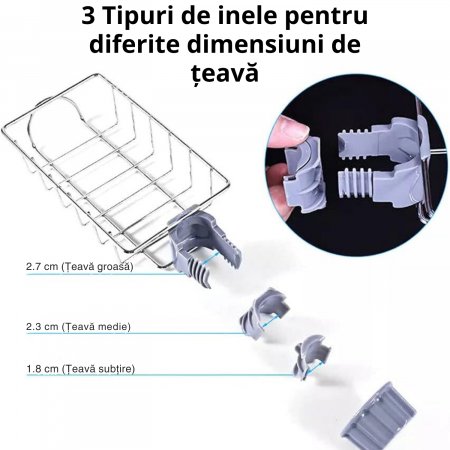 3 Tipuri de inele pentru diferite dimensiuni de țeavă

2.7 cm (Țeavă groasă)

2.3 cm (Țeavă medie)

1.8 cm (Țeavă subțire)