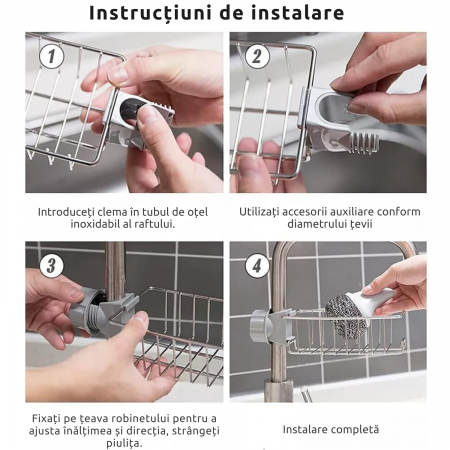 Instrucțiuni de instalare

1

2

Introduceți clema în tubul de oțel inoxidabil al raftului.

Utilizați accesorii auxiliare conform diametrului țevii

3

4

Fixați pe țeava robinetului pentru a ajusta înălțimea și direcția, strângeți piulița.

Instalare completă