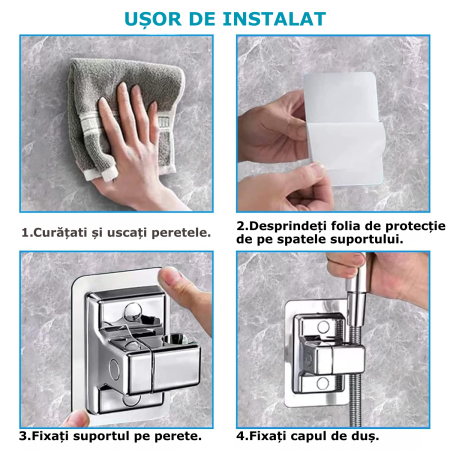 UȘOR DE INSTALAT

1.Curățati și uscați peretele.

2.Desprindeți folia de protecție de pe spatele suportului.

3.Fixați suportul pe perete.

4.Fixați capul de duș.