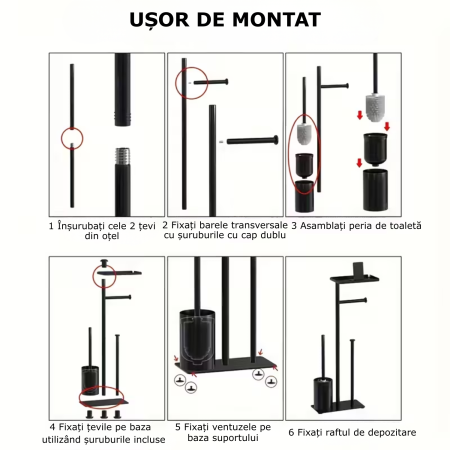 UȘOR DE MONTAT

1 Înșurubați cele 2 țevi din oțel

2 Fixați barele transversale cu șuruburile cu cap dublu

3 Asamblați peria de toaletă

4 Fixați țevile pe baza utilizând șuruburile incluse

5 Fixați ventuzele pe baza suportului

6 Fixați raftul de depozitare