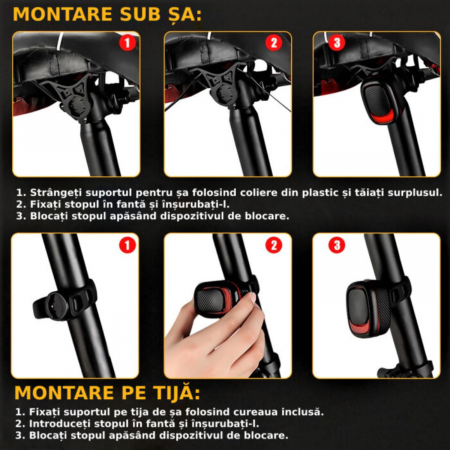 MONTARE SUB ȘA:

1

2

3

1. Strângeți suportul pentru șa folosind coliere din plastic și tăiați surplusul.
2. Fixați stopul în fantă și înșurubați-l.
3. Blocați stopul apăsând dispozitivul de blocare.

1

2

3

MONTARE PE TIJĂ:

1. Fixați suportul pe tija de șa folosind cureaua inclusă.
2. Introduceți stopul în fantă și înșurubați-l.
3. Blocați stopul apăsând dispozitivul de blocare.